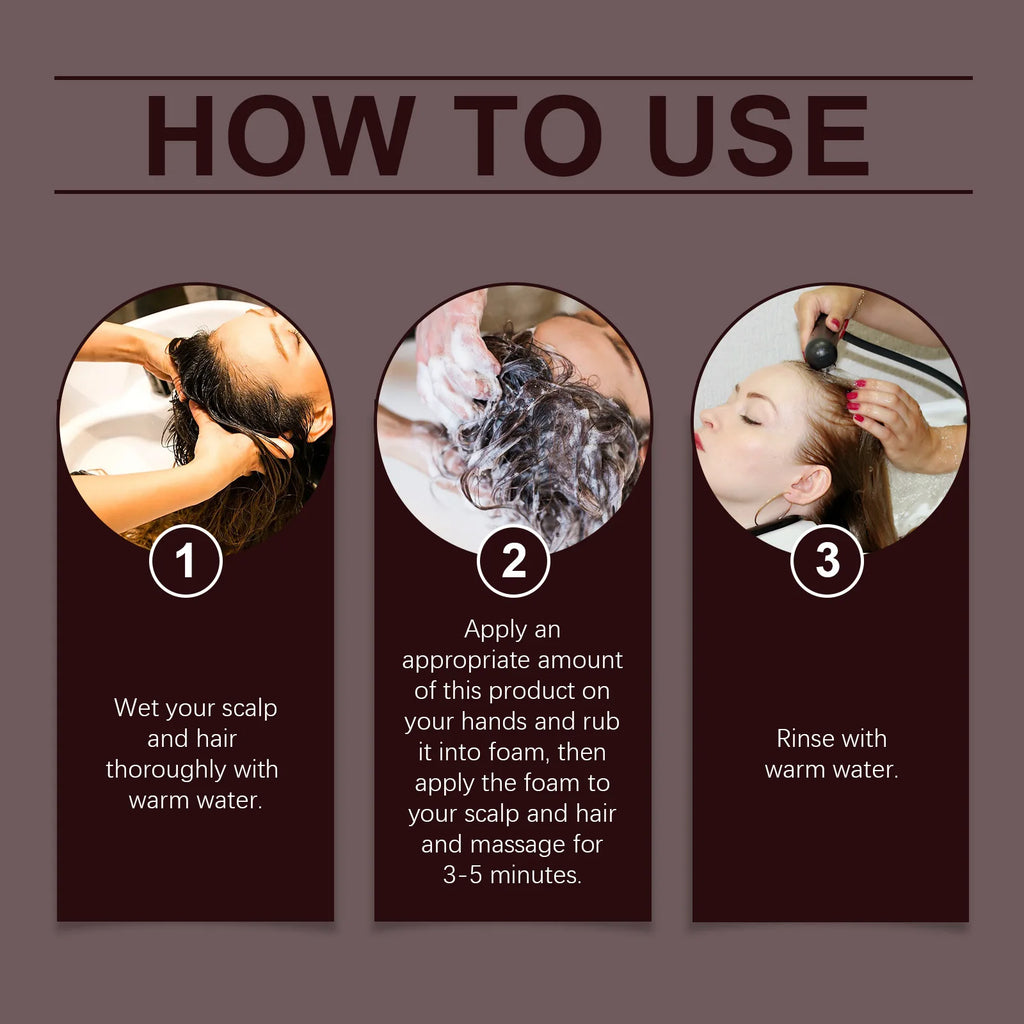 HOW TO USE

1

Wet your scalp and hair thoroughly with warm water.

2

Apply an appropriate amount of this product on your hands and rub it into foam, then apply the foam to your scalp and hair and massage for 3-5 minutes.

3

Rinse with warm water.