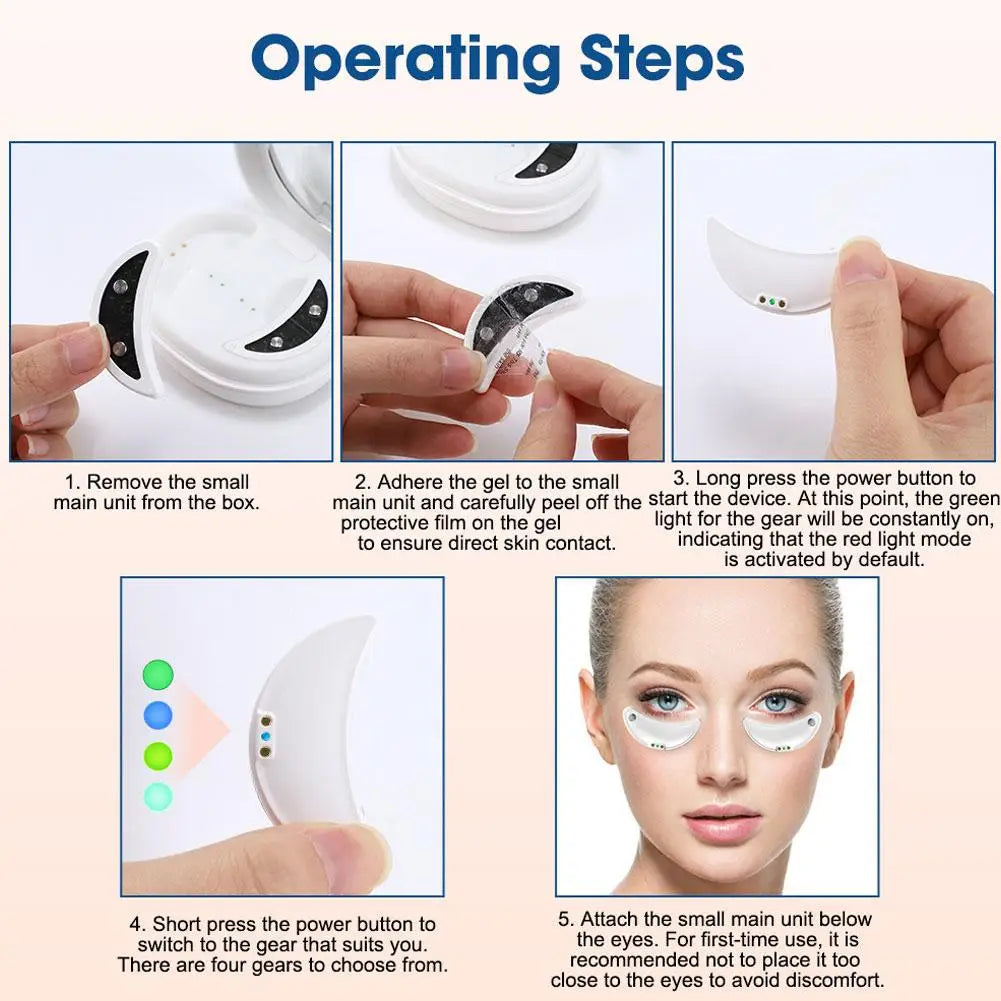 Operating Steps

1. Remove the small main unit from the box.

2. Adhere the gel to the small main unit and carefully peel off the protective film on the gel to ensure direct skin contact.

3. Long press the power button to start the device. At this point, the green light for the gear will be constantly on, indicating that the red light mode is activated by default.

4. Short press the power button to switch to the gear that suits you. There are four gears to choose from.

5. Attach the small main unit below the eyes. For first-time use, it is recommended not to place it too close to the eyes to avoid discomfort.